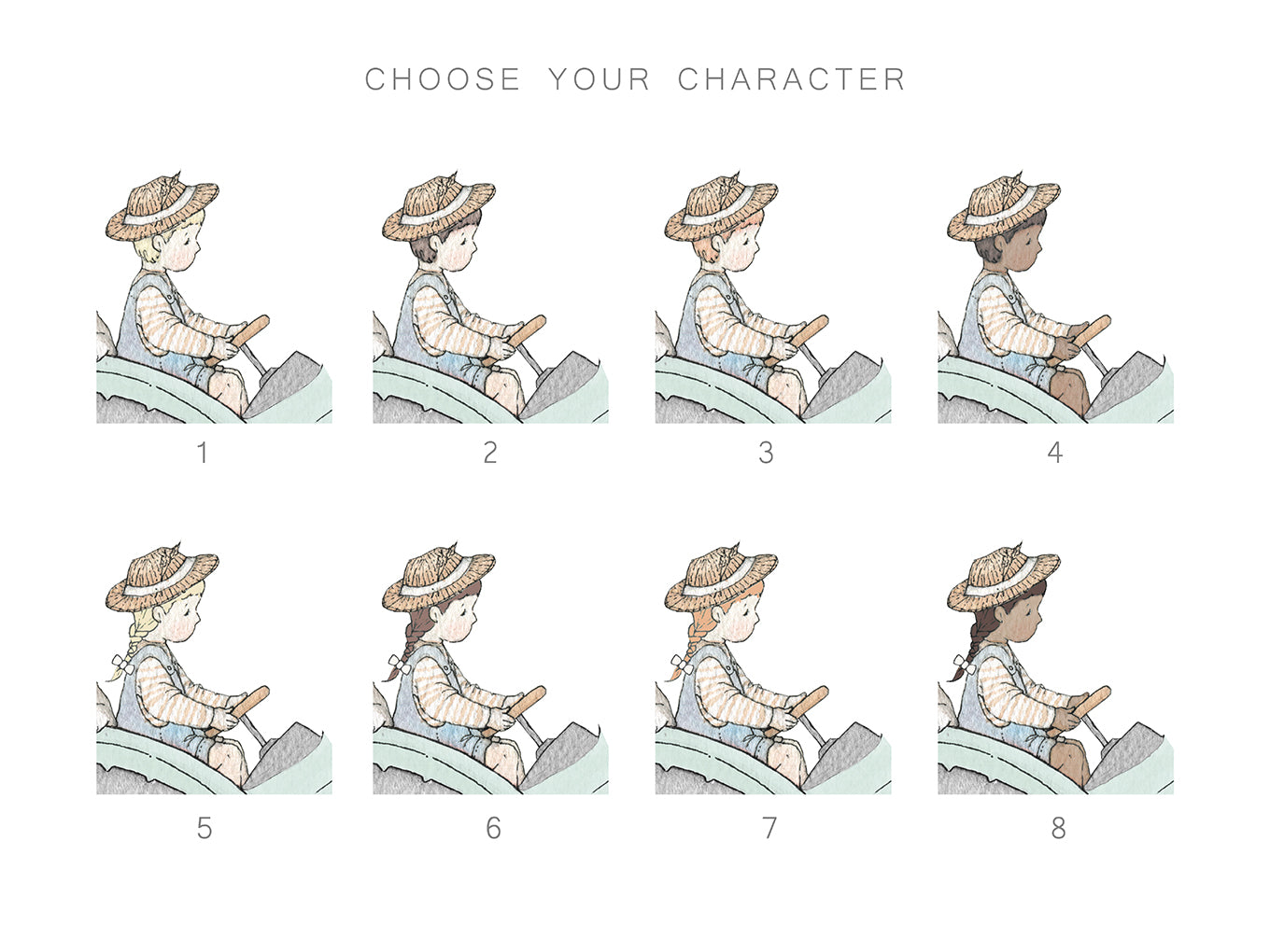 CHOOSE YOUR CHARACTER

1

2

3

4

5

6

7

8